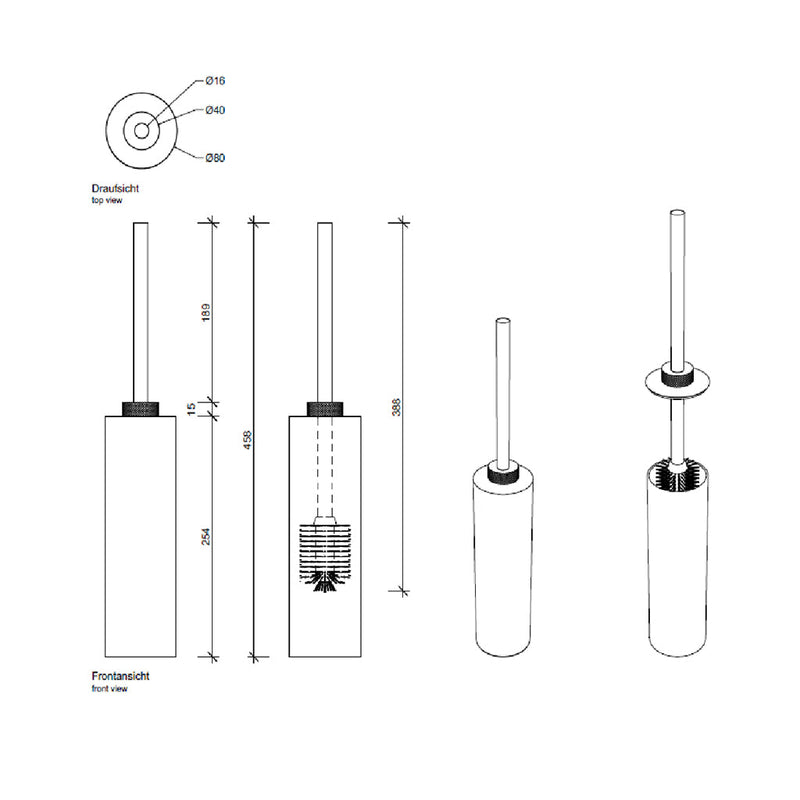 Ø16
Ø40
Ø80

Draufsicht
top view

189
15
254
458
388

Frontansicht
front view