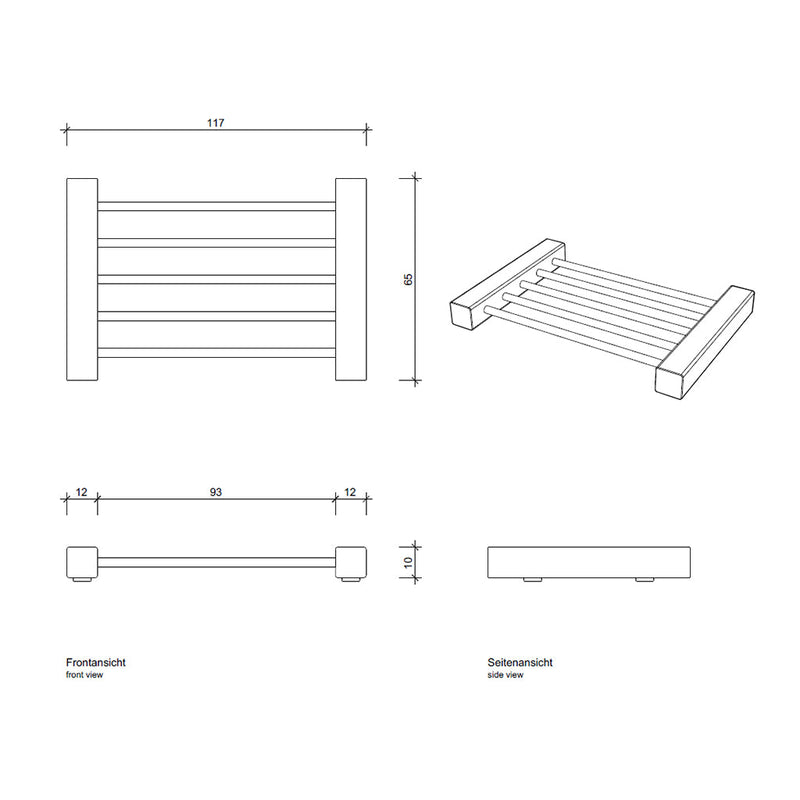 117

65

12

93

12

10

Frontansicht
front view

Seitenansicht
side view