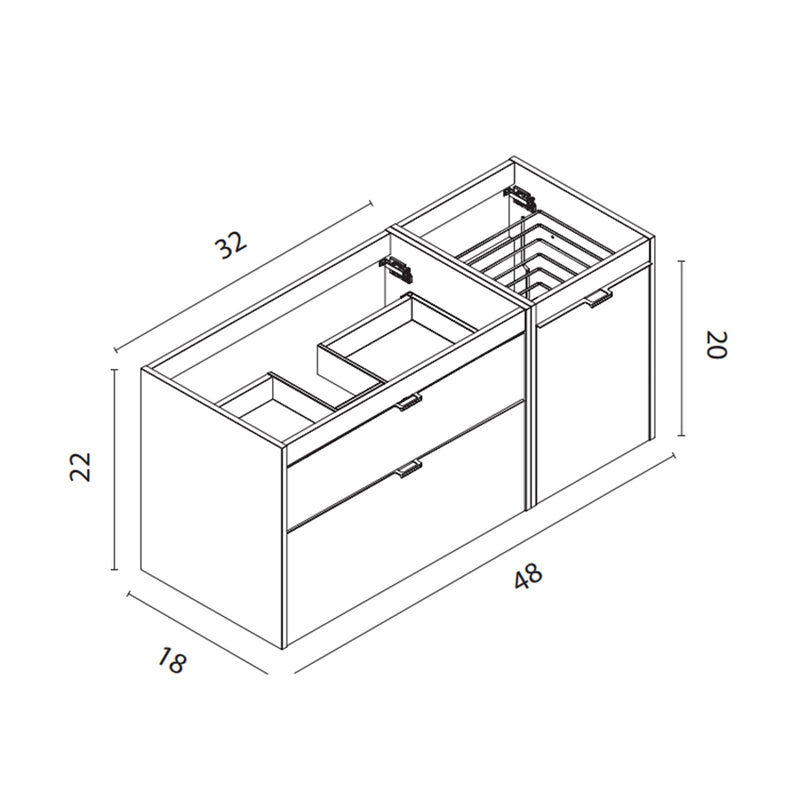 32

20

22

48

18